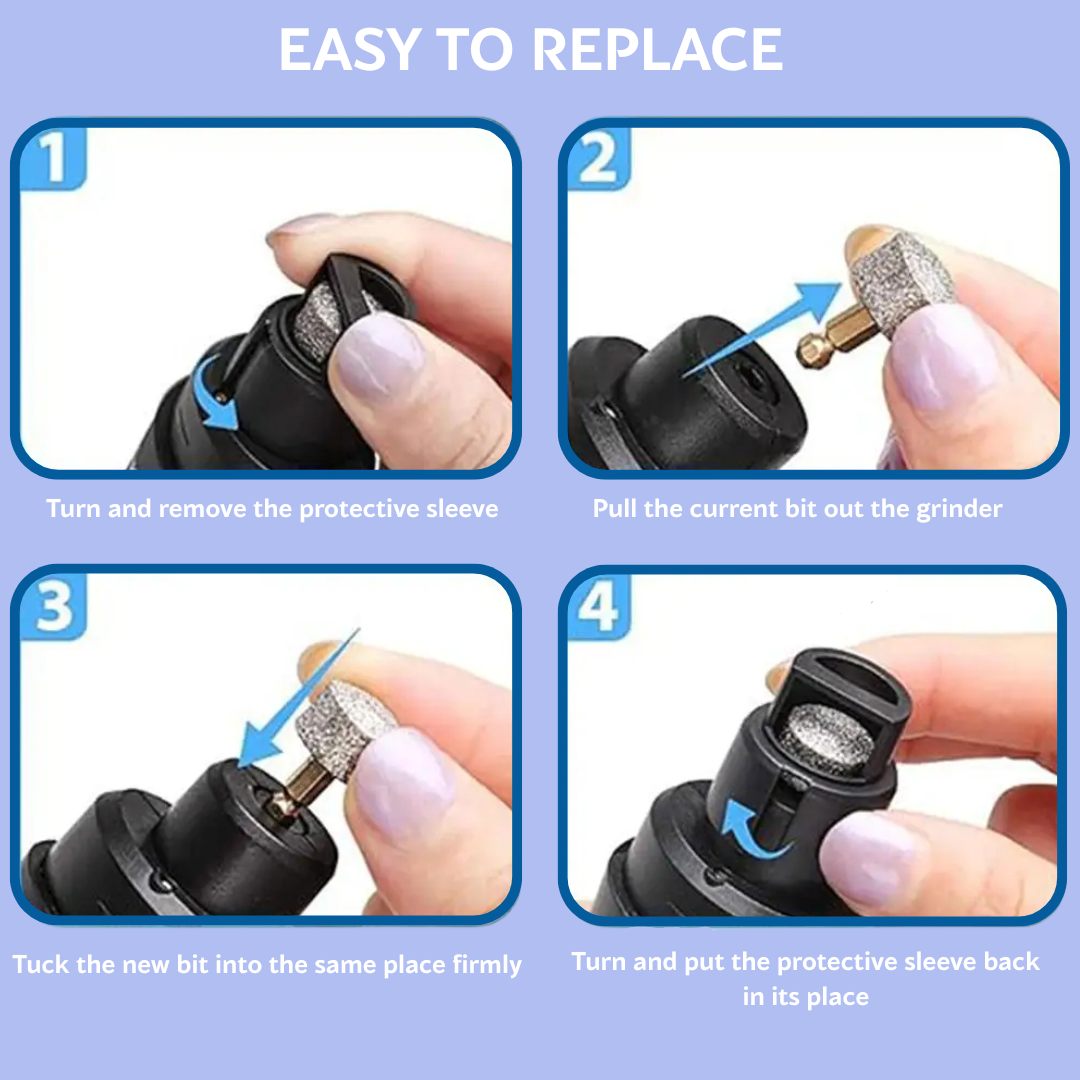 EASY TO REPLACE

1

Turn and remove the protective sleeve

2

Pull the current bit out the grinder

3

Tuck the new bit into the same place firmly

4

Turn and put the protective sleeve back in its place