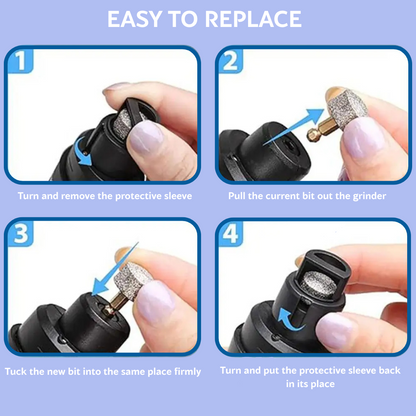 EASY TO REPLACE

1

Turn and remove the protective sleeve

2

Pull the current bit out the grinder

3

Tuck the new bit into the same place firmly

4

Turn and put the protective sleeve back in its place